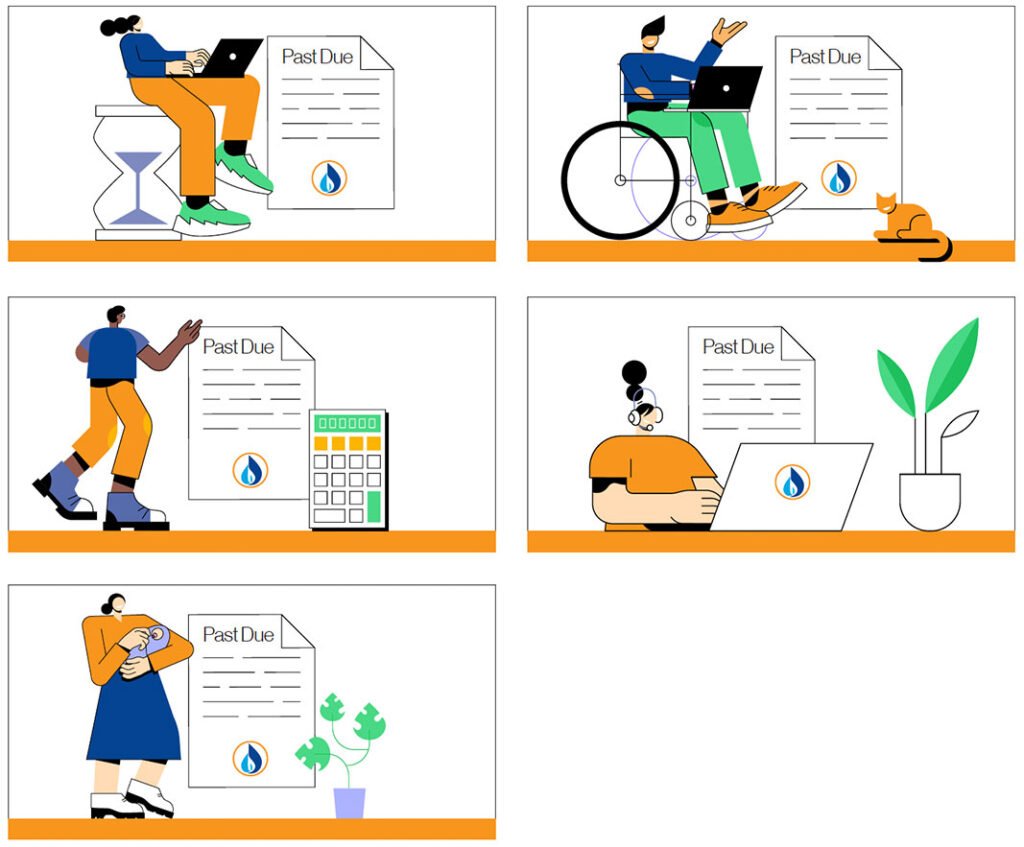 Past Due

Past Due

Past Due

Past Due

Past Due